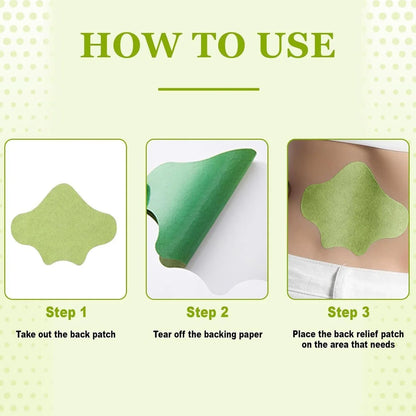 HOW TO USE

Step 1
Take out the back patch

Step 2
Tear off the backing paper

Step 3
Place the back relief patch on the area that needs